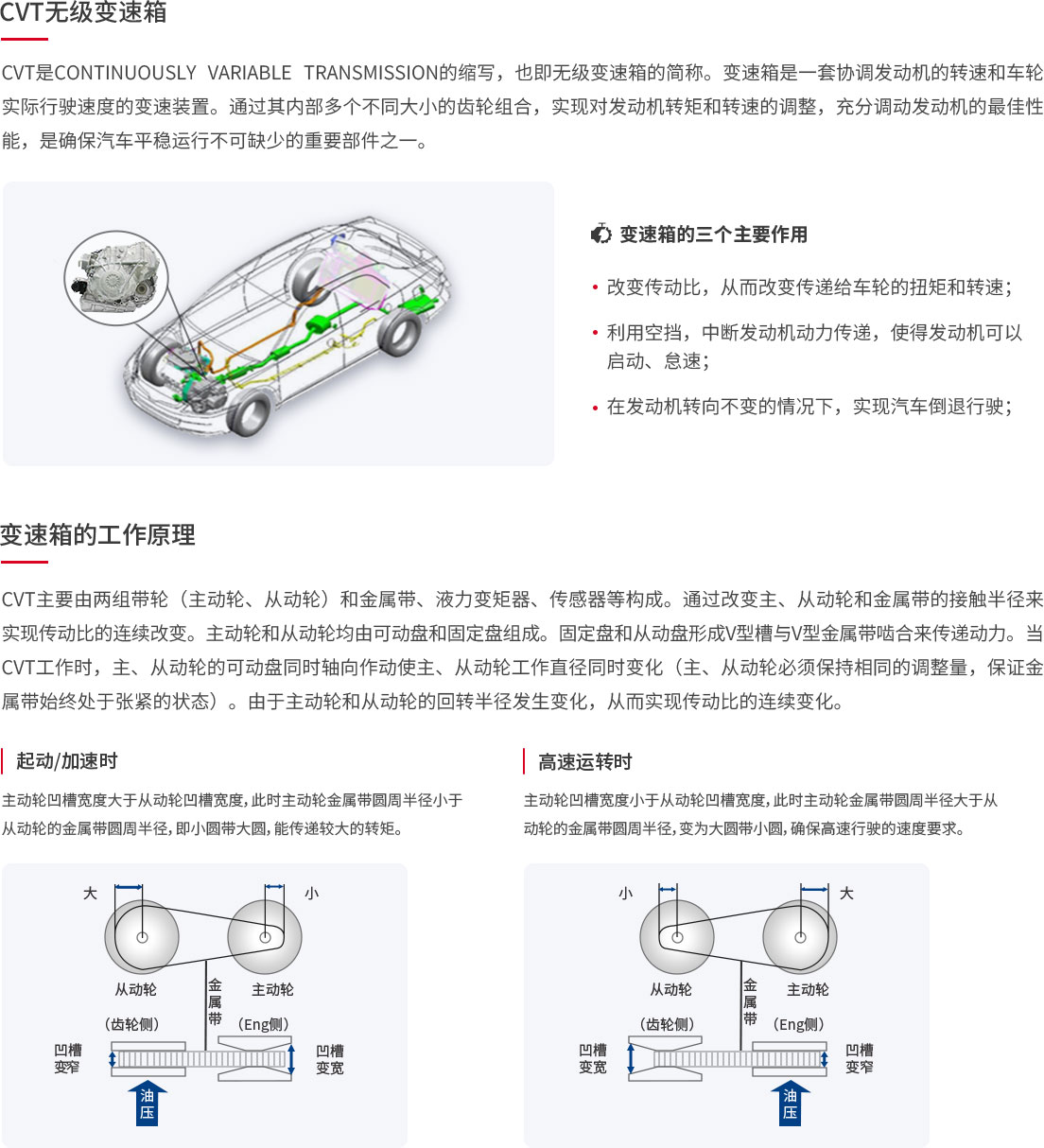 CVT无级变速箱

CVT是CONTINUOUSLY VARIABLE TRANSMISSION的缩写，也即无级变速箱的简称。变速箱是一套协调发动机的转速和车轮实际行驶速度的变速装置。通过其内部多个不同大小的齿轮组合，实现对发动机转矩和转速的调整，充分调动发动机的最佳性能，是确保汽车平稳运行不可缺少的重要部件之一。

变速箱的三个主要作用

• 改变传动比，从而改变传递给车轮的扭矩和转速；

• 利用空挡，中断发动机动力传递，使得发动机可以启动、怠速；

• 在发动机转向不变的情况下，实现汽车倒退行驶；

变速箱的工作原理

CVT主要由两组带轮（主动轮、从动轮）和金属带、液力变矩器、传感器等构成。通过改变主、从动轮和金属带的接触半径来实现传动比的连续改变。主动轮和从动轮均由可动盘和固定盘组成。固定盘和从动盘形成V型槽与V型金属带啮合来传递动力。当CVT工作时，主、从动轮的可动盘同时轴向作动使主、从动轮工作直径同时变化（主、从动轮必须保持相同的调整量，保证金属带始终处于张紧的状态）。由于主动轮和从动轮的回转半径发生变化，从而实现传动比的连续变化。

起动/加速时

主动轮凹槽宽度大于从动轮凹槽宽度，此时主动轮金属带圆周半径小于从动轮的金属带圆周半径，即小圆带大圆，能传递较大的转矩。

大 小
从动轮 金属带 主动轮
（齿轮侧） （Eng侧）
凹槽变窄 凹槽变宽
油压

高速运转时

主动轮凹槽宽度小于从动轮凹槽宽度，此时主动轮金属带圆周半径大于从动轮的金属带圆周半径，变为大圆带小圆，确保高速行驶的速度要求。

小 大
从动轮 金属带 主动轮
（齿轮侧） （Eng侧）
凹槽变宽 凹槽变窄
油压